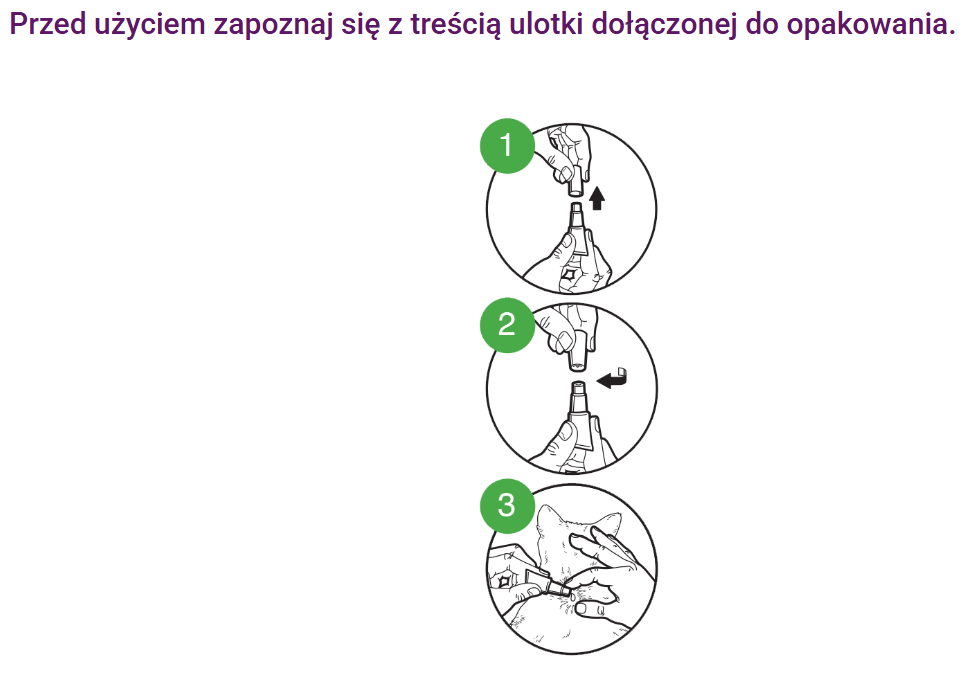 Przed użyciem zapoznaj się z treścią ulotki dołączonej do opakowania.

1

2

3